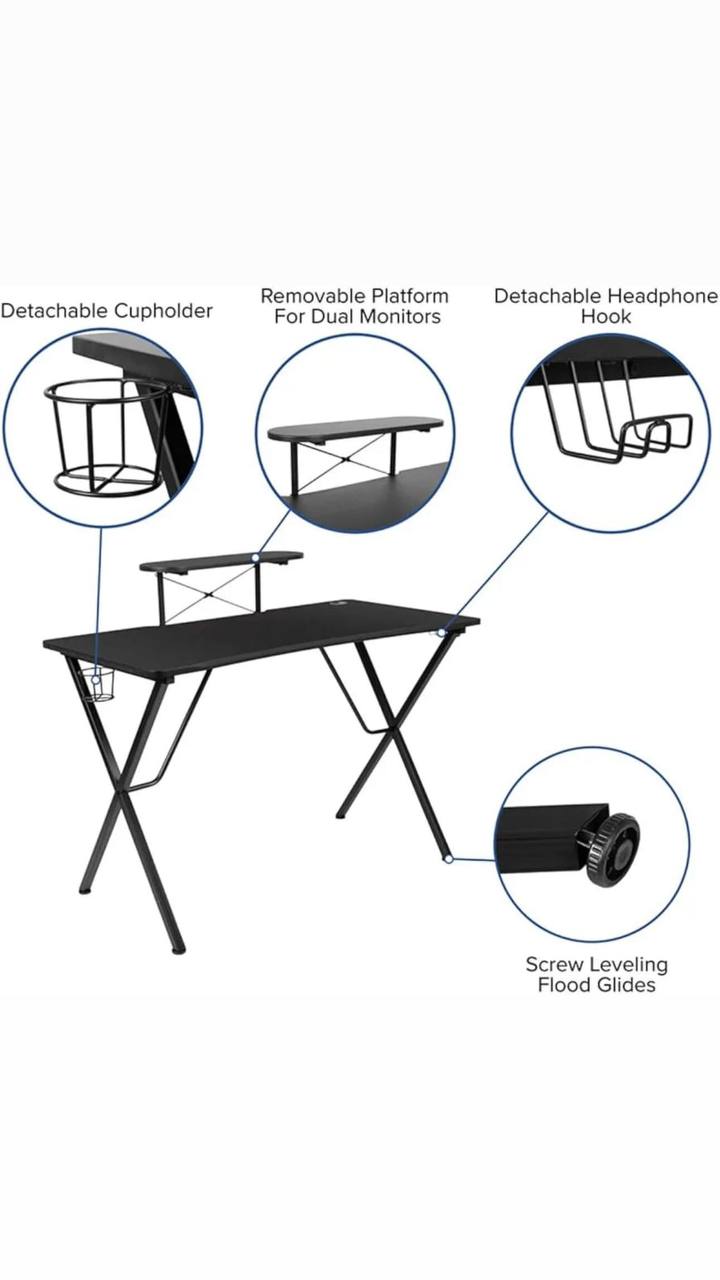 Detachable Cupholder

Removable Platform For Dual Monitors

Detachable Headphone Hook

Screw Leveling Flood Glides