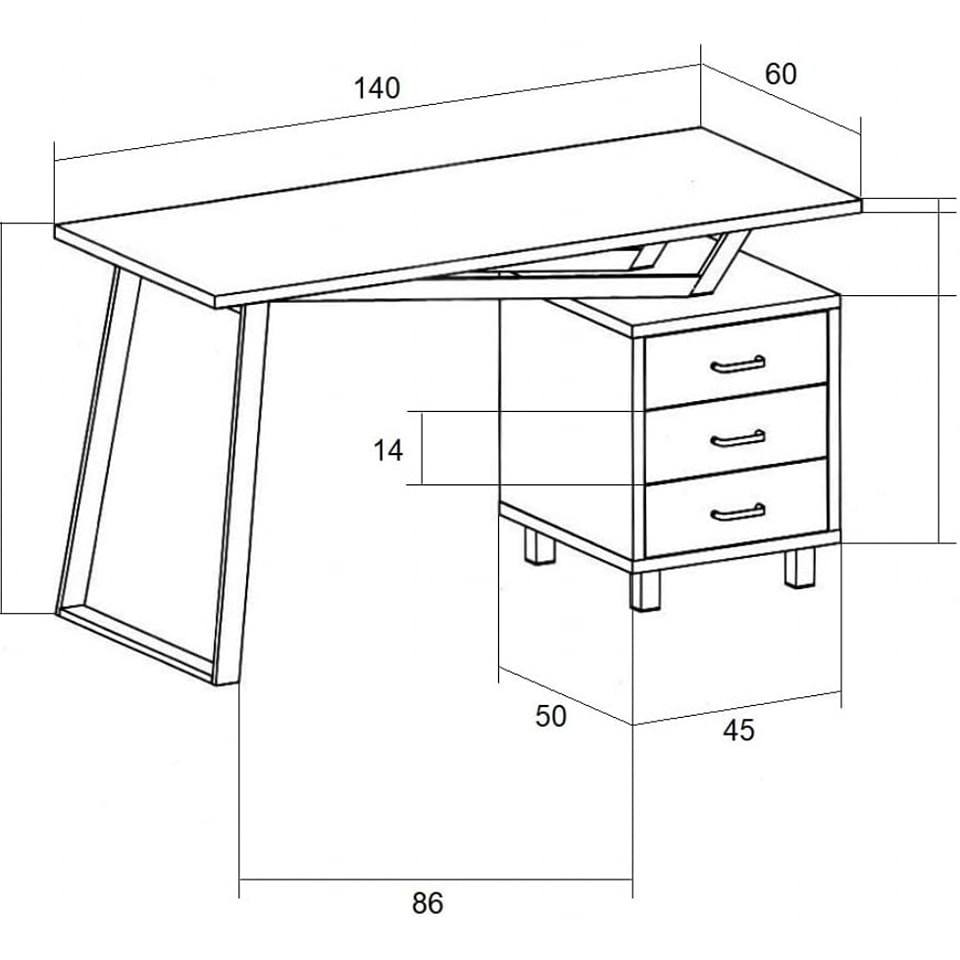 140

60

14

50

45

86